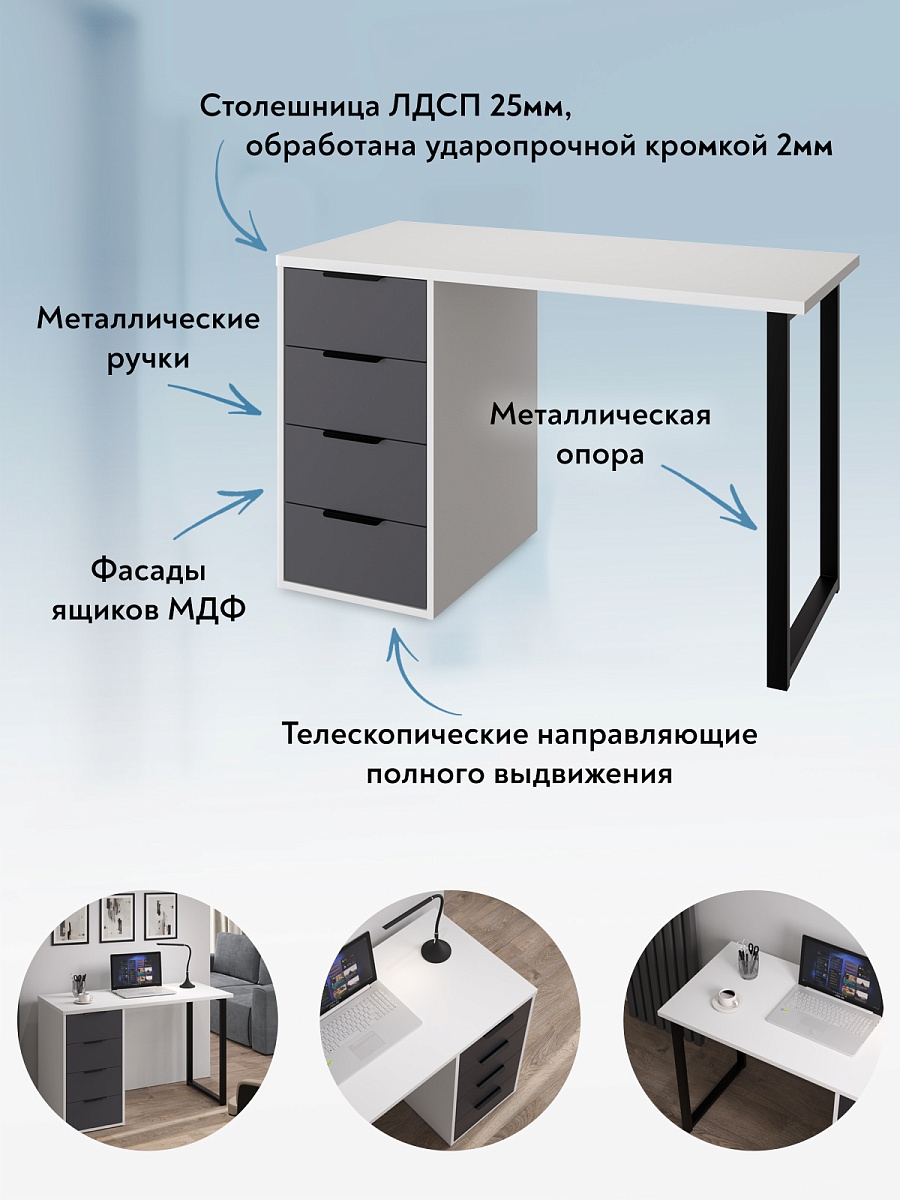 Столешница ЛДСП 25мм, обработана ударопрочной кромкой 2мм

Металлические ручки

Металлическая опора

Фасады ящиков МДФ

Телескопические направляющие полного выдвижения