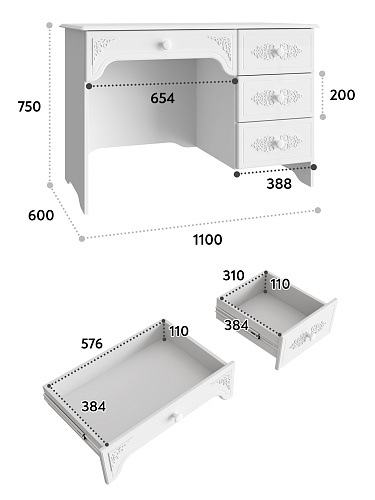 750
654
200
388
600
1100
310
110
384
576
110
384