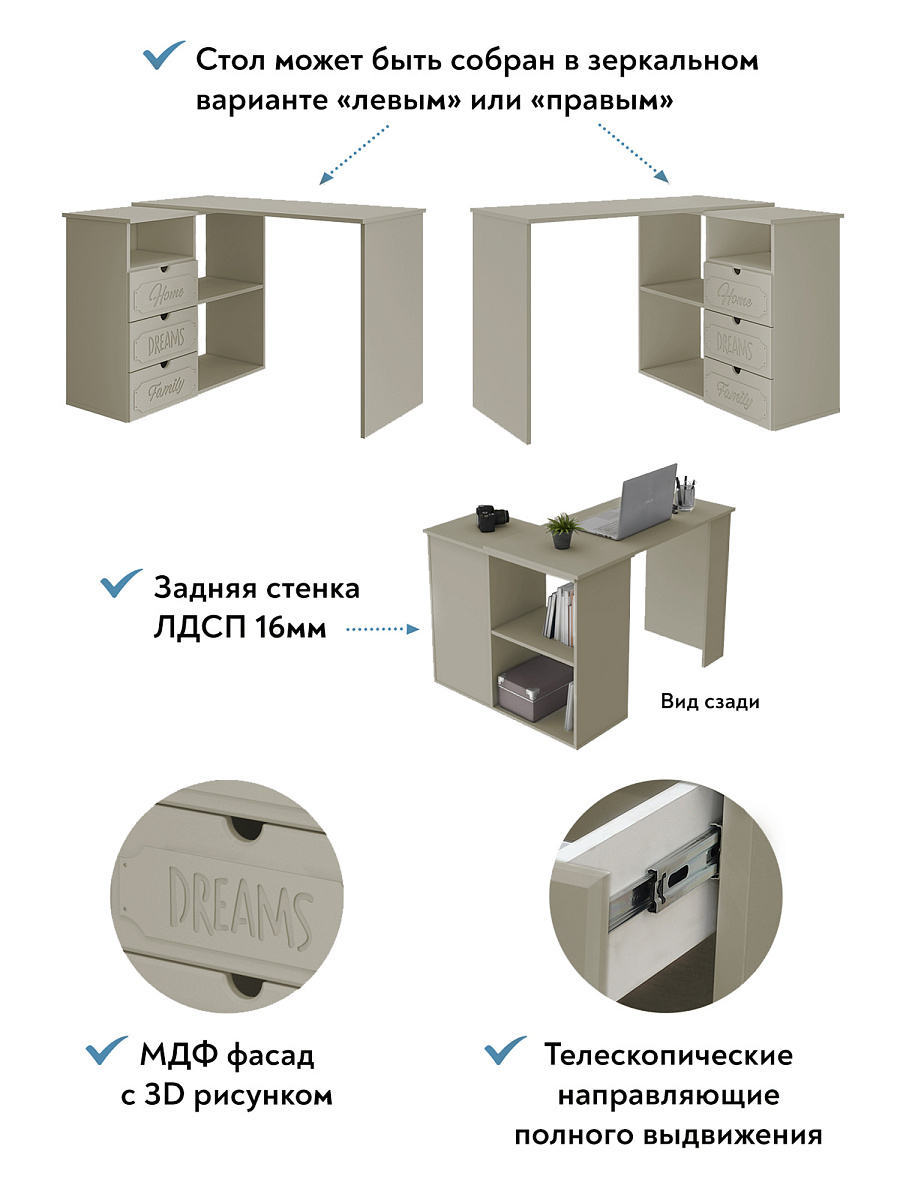 Стол может быть собран в зеркальном варианте «левым» или «правым»

Home
DREAMS
Family

Home
DREAMS
Family

Задняя стенка ЛДСП 16мм

Вид сзади

DREAMS

МДФ фасад с 3D рисунком

Телескопические направляющие полного выдвижения