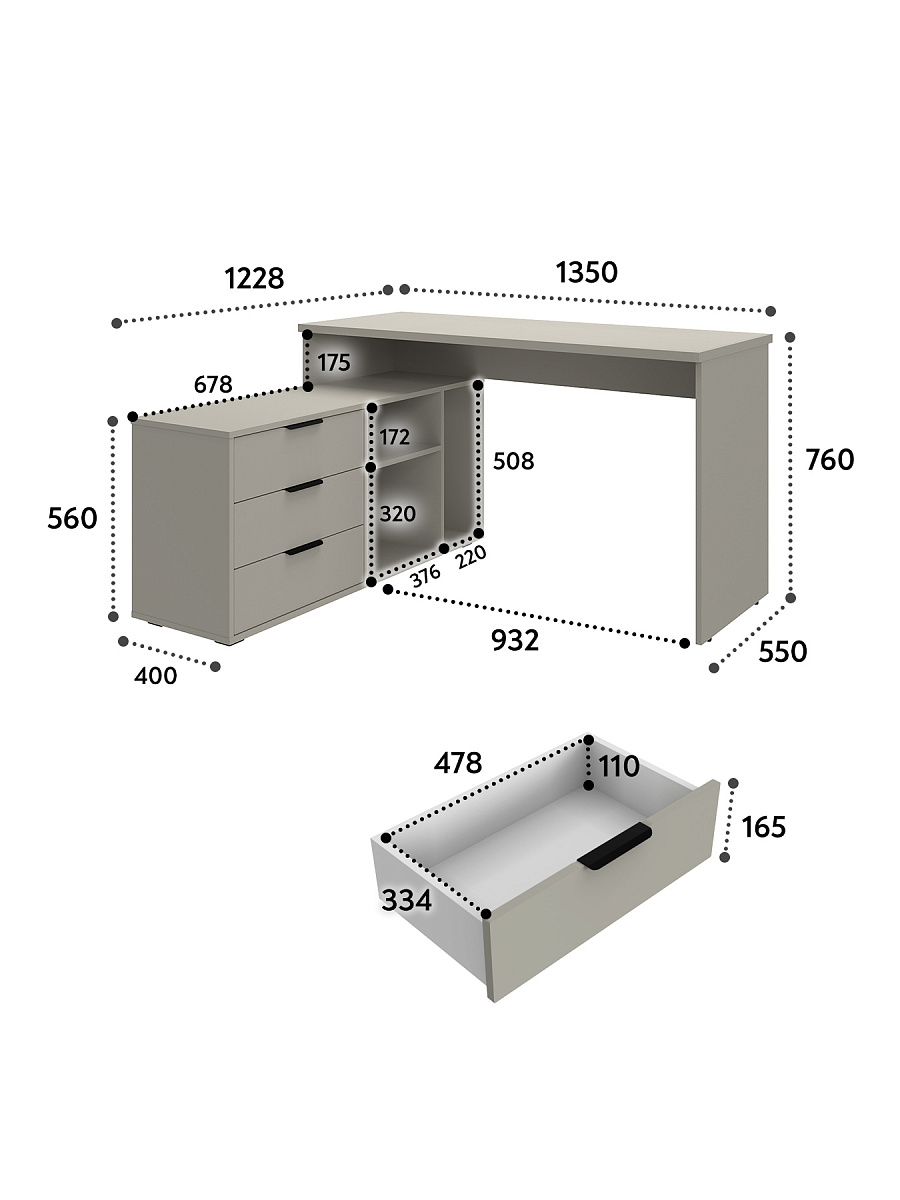 1228
1350
175
678
172
508
760
560
320
376
220
932
550
400
478
110
165
334