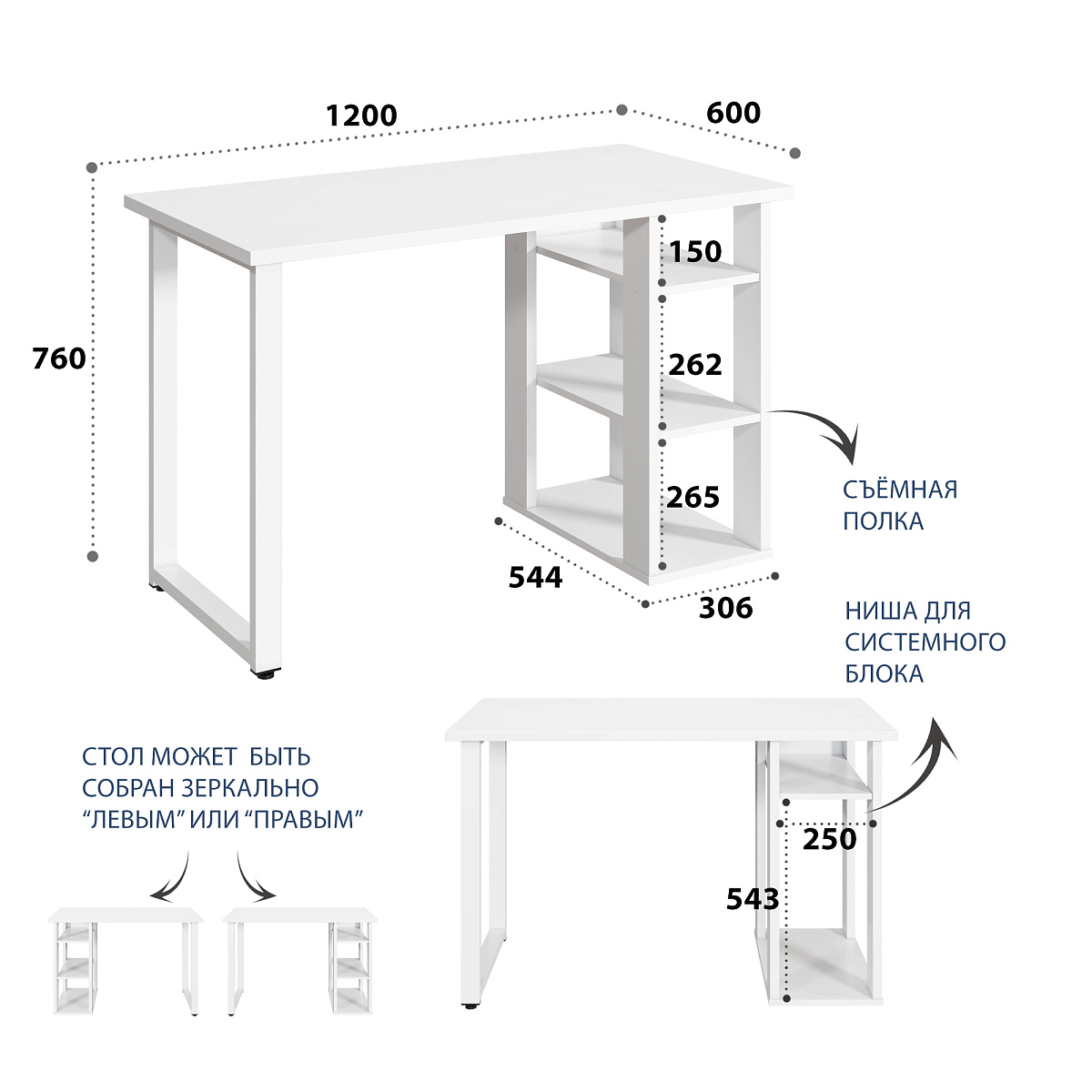 1200

600

760

150

262

265

544

306

СЪЁМНАЯ ПОЛКА

НИША ДЛЯ СИСТЕМНОГО БЛОКА

СТОЛ МОЖЕТ БЫТЬ СОБРАН ЗЕРКАЛЬНО “ЛЕВЫМ” ИЛИ “ПРАВЫМ”

250

543