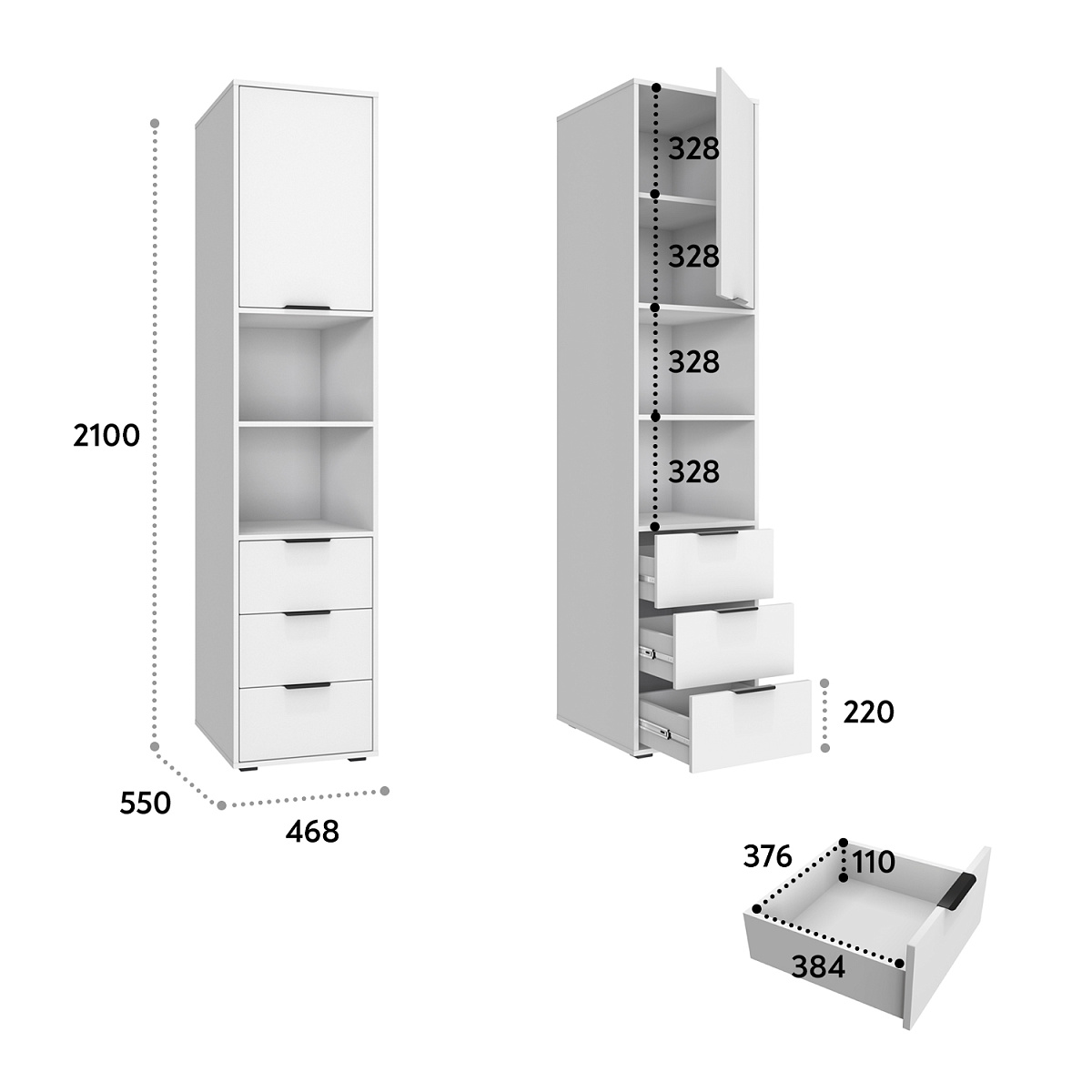 2100

550

468

328

328

328

328

220

376

110

384