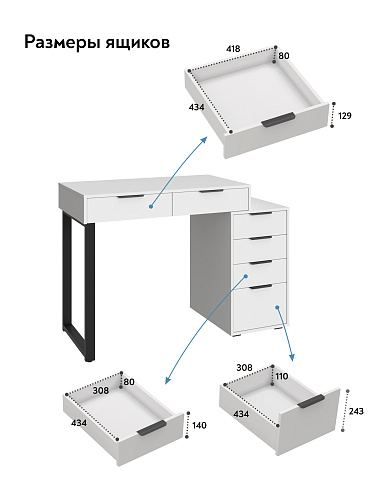 Размеры ящиков

418
80
434
129

308
80
434
140

308
110
434
243