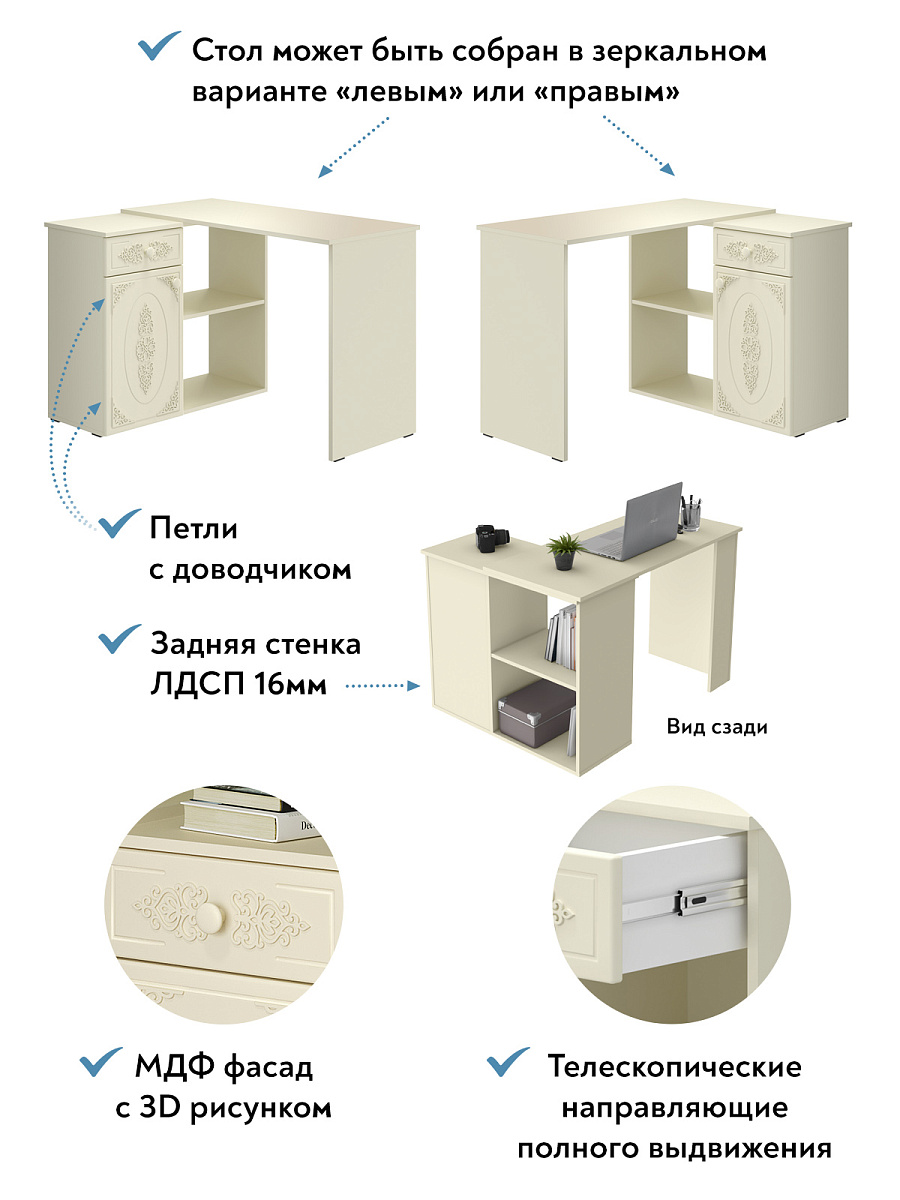 Стол может быть собран в зеркальном варианте «левым» или «правым»

Петли с доводчиком

Задняя стенка ЛДСП 16мм

Вид сзади

МДФ фасад с 3D рисунком

Телескопические направляющие полного выдвижения