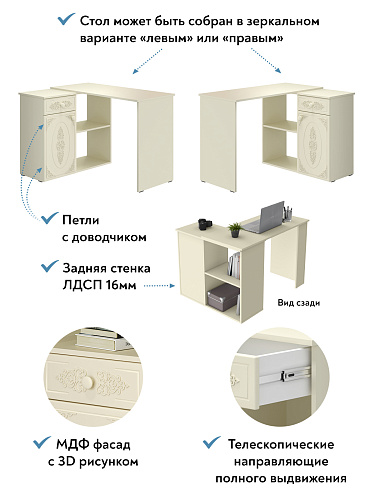 Стол может быть собран в зеркальном варианте «левым» или «правым»

Петли с доводчиком

Задняя стенка ЛДСП 16мм

Вид сзади

МДФ фасад с 3D рисунком

Телескопические направляющие полного выдвижения