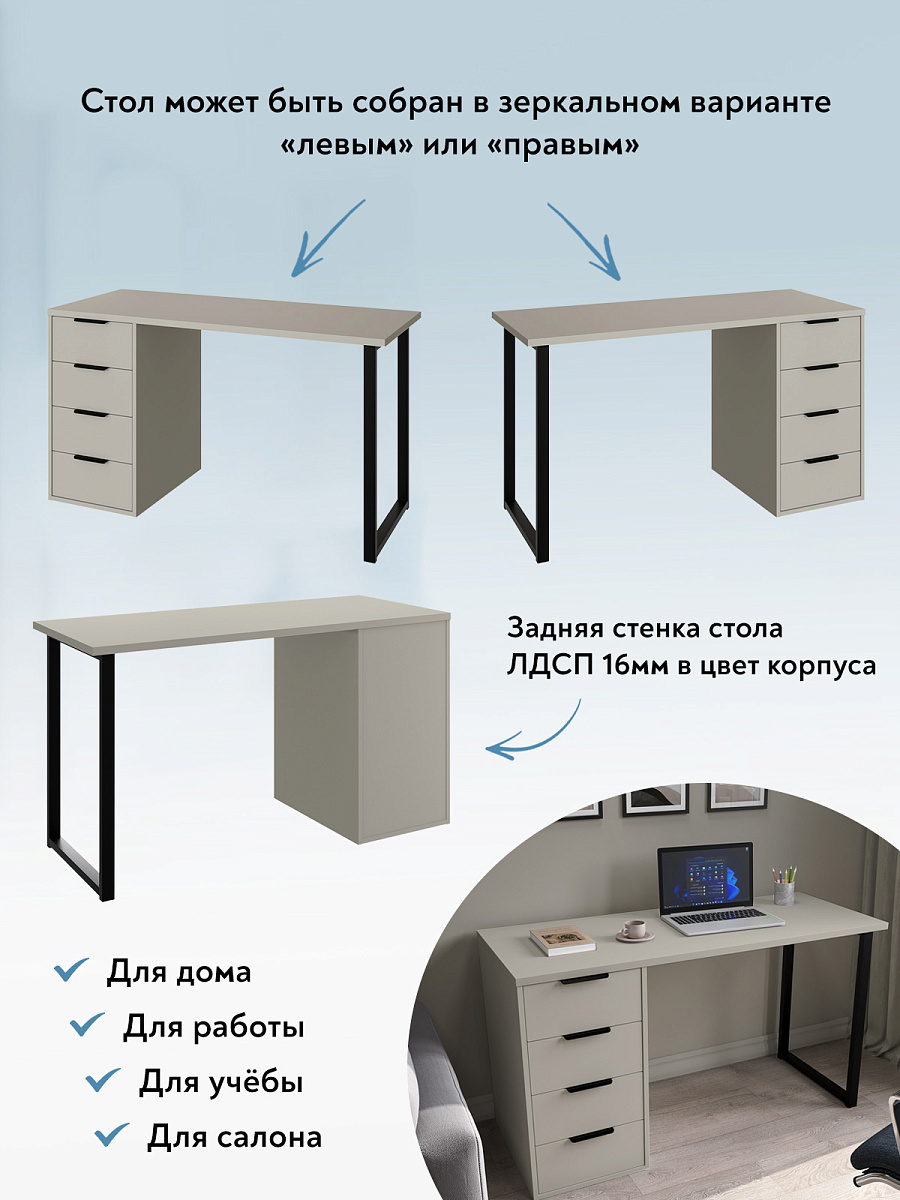 Стол может быть собран в зеркальном варианте «левым» или «правым»

Задняя стенка стола ЛДСП 16мм в цвет корпуса

Для дома
Для работы
Для учёбы
Для салона