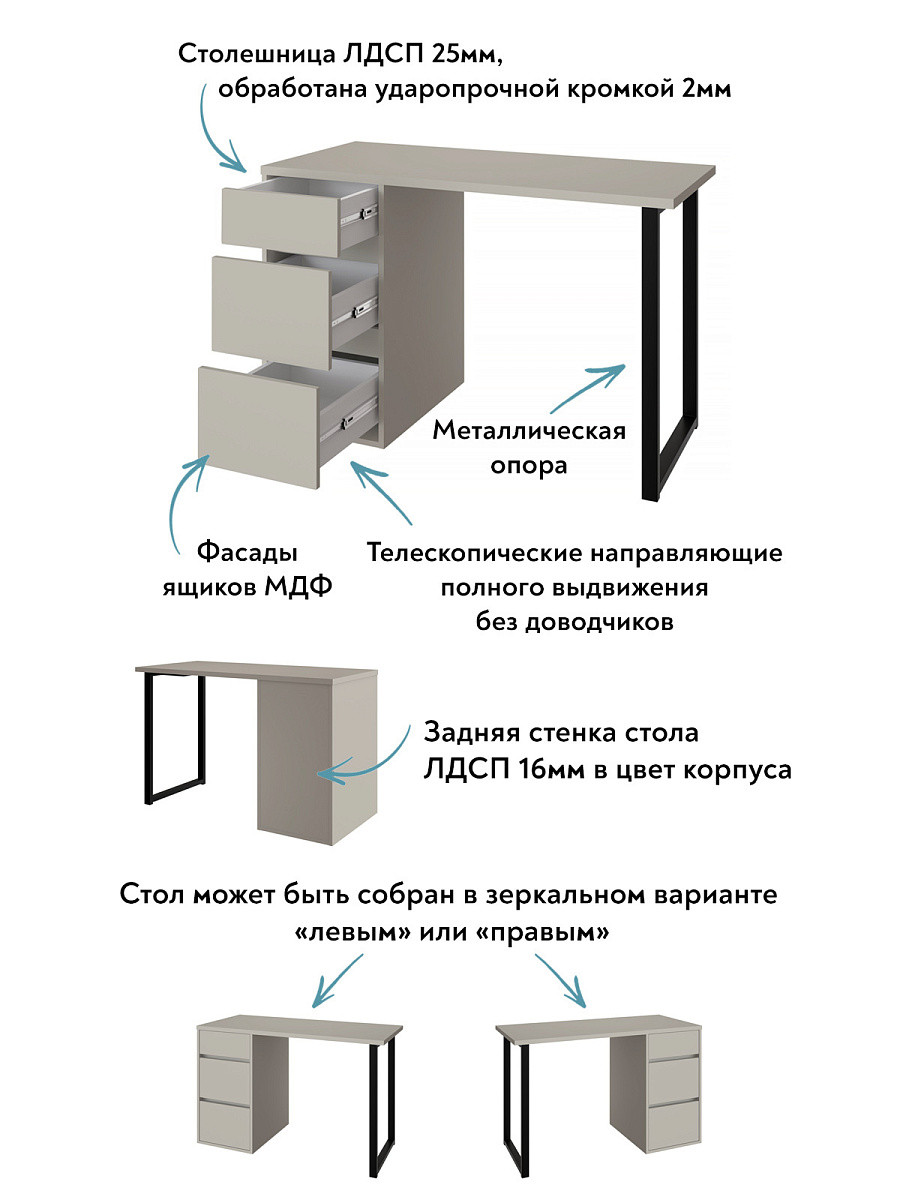 Столешница ЛДСП 25мм, обработана ударопрочной кромкой 2мм

Металлическая опора

Фасады ящиков МДФ

Телескопические направляющие полного выдвижения без доводчиков

Задняя стенка стола ЛДСП 16мм в цвет корпуса

Стол может быть собран в зеркальном варианте «левым» или «правым»