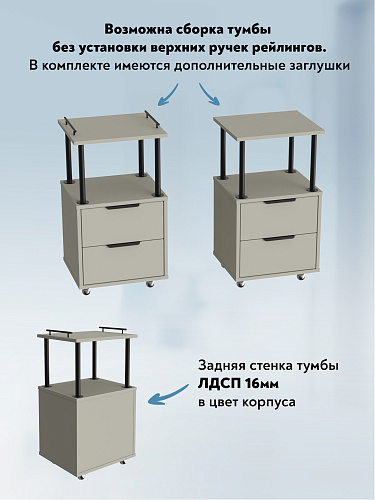 Возможна сборка тумбы
без установки верхних ручек рейлингов.
В комплекте имеются дополнительные заглушки

Задняя стенка тумбы
ЛДСП 16мм
в цвет корпуса