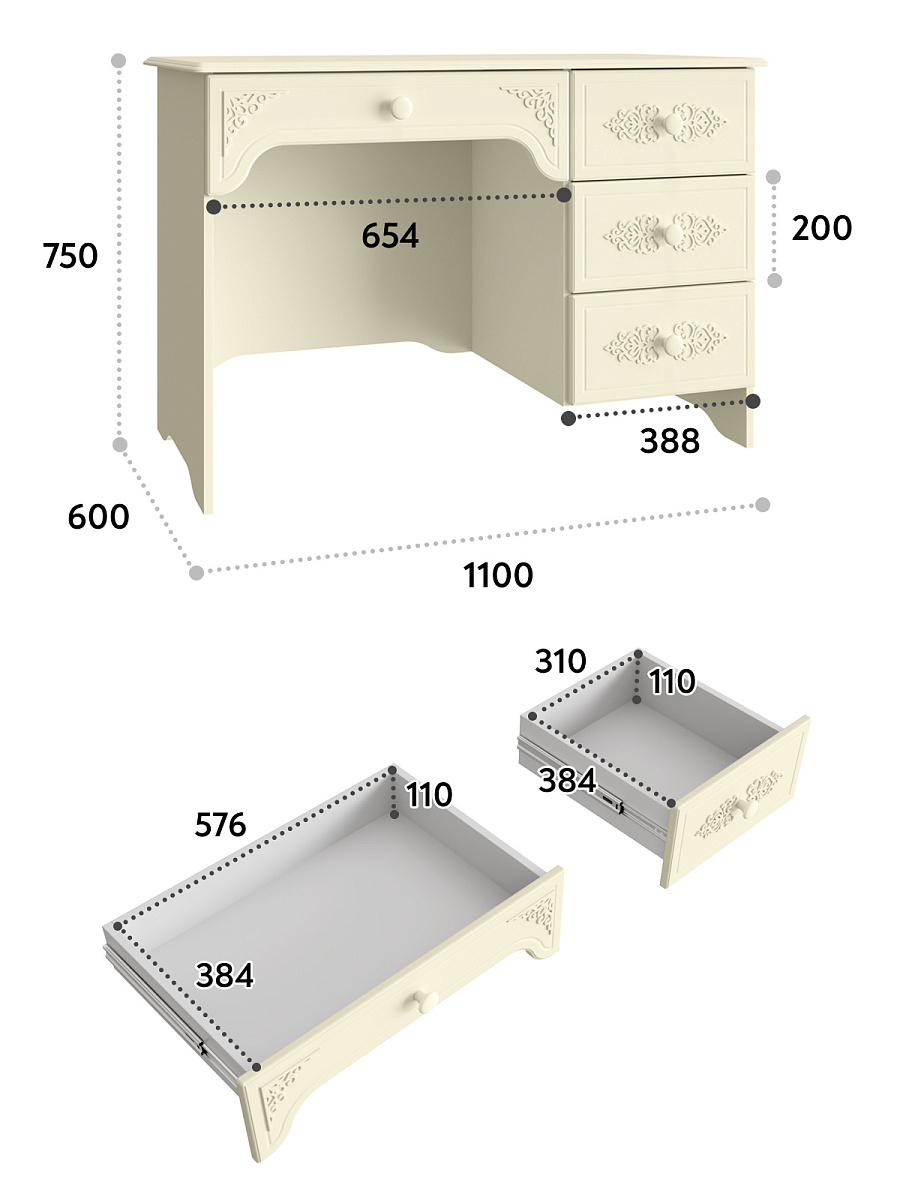 750
654
200
388
600
1100
310
110
384
576
110
384