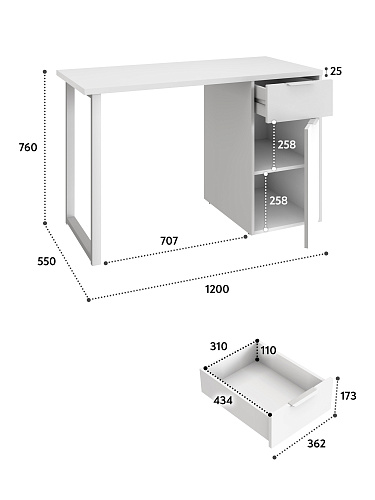 25
760
258
258
707
550
1200
310
110
434
173
362