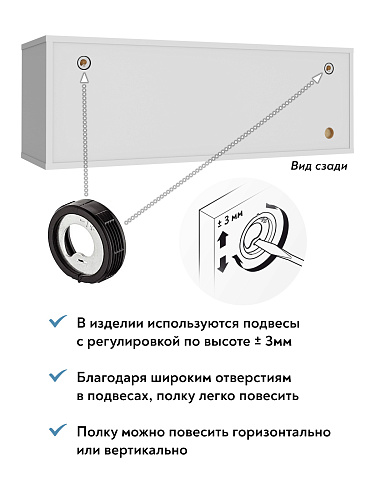 Вид сзади

± 3 мм

В изделии используются подвесы с регулировкой по высоте ± 3мм

Благодаря широким отверстиям в подвесах, полку легко повесить

Полку можно повесить горизонтально или вертикально