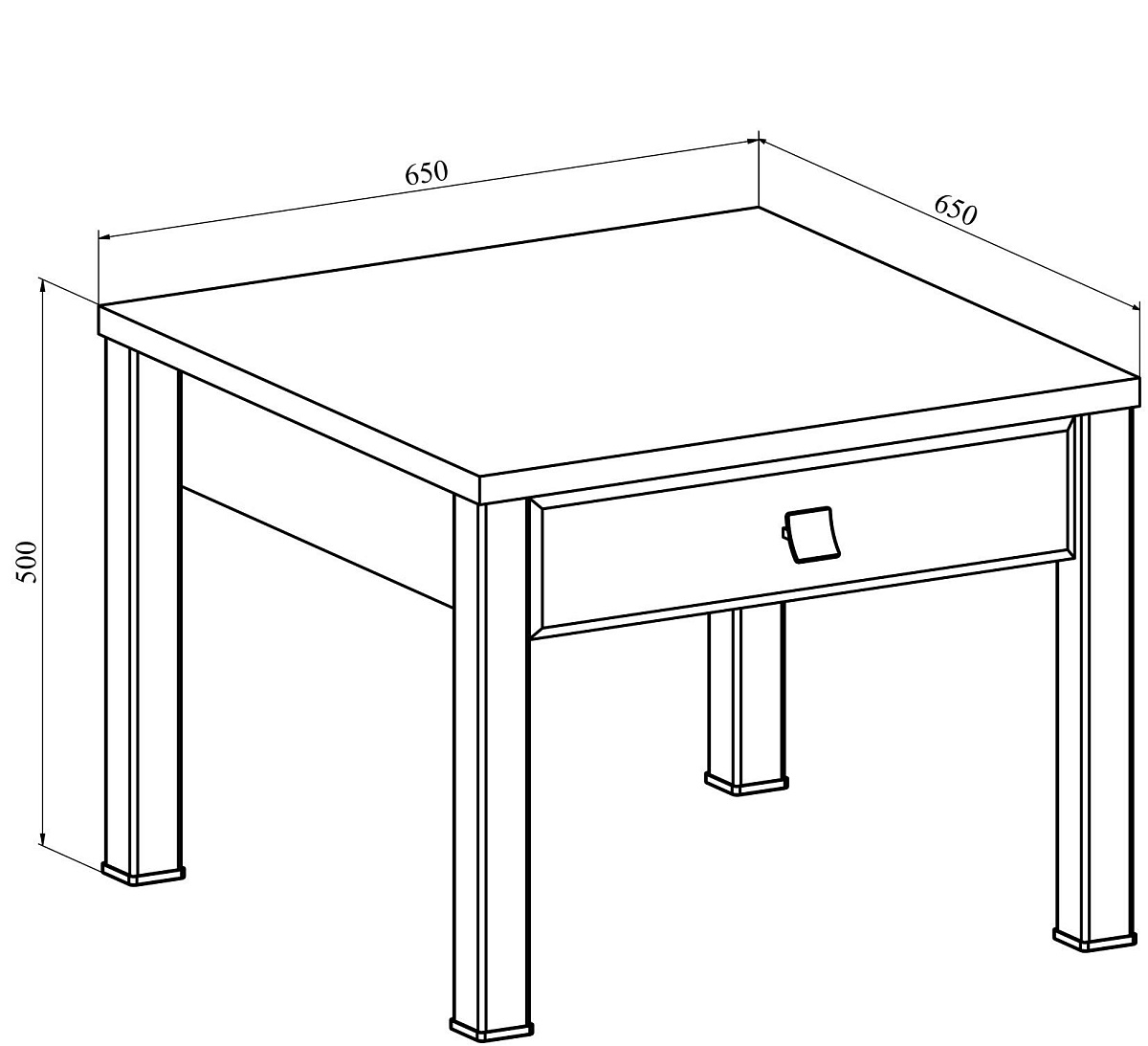 650

650

500