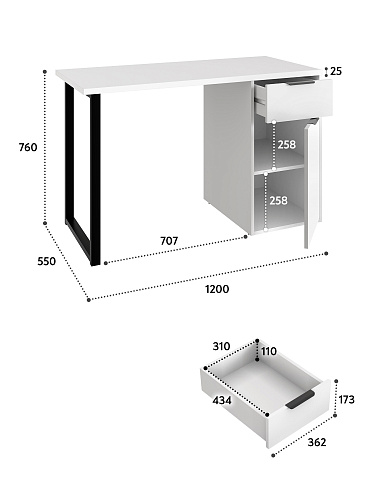 25
760
258
258
707
550
1200
310
110
434
173
362