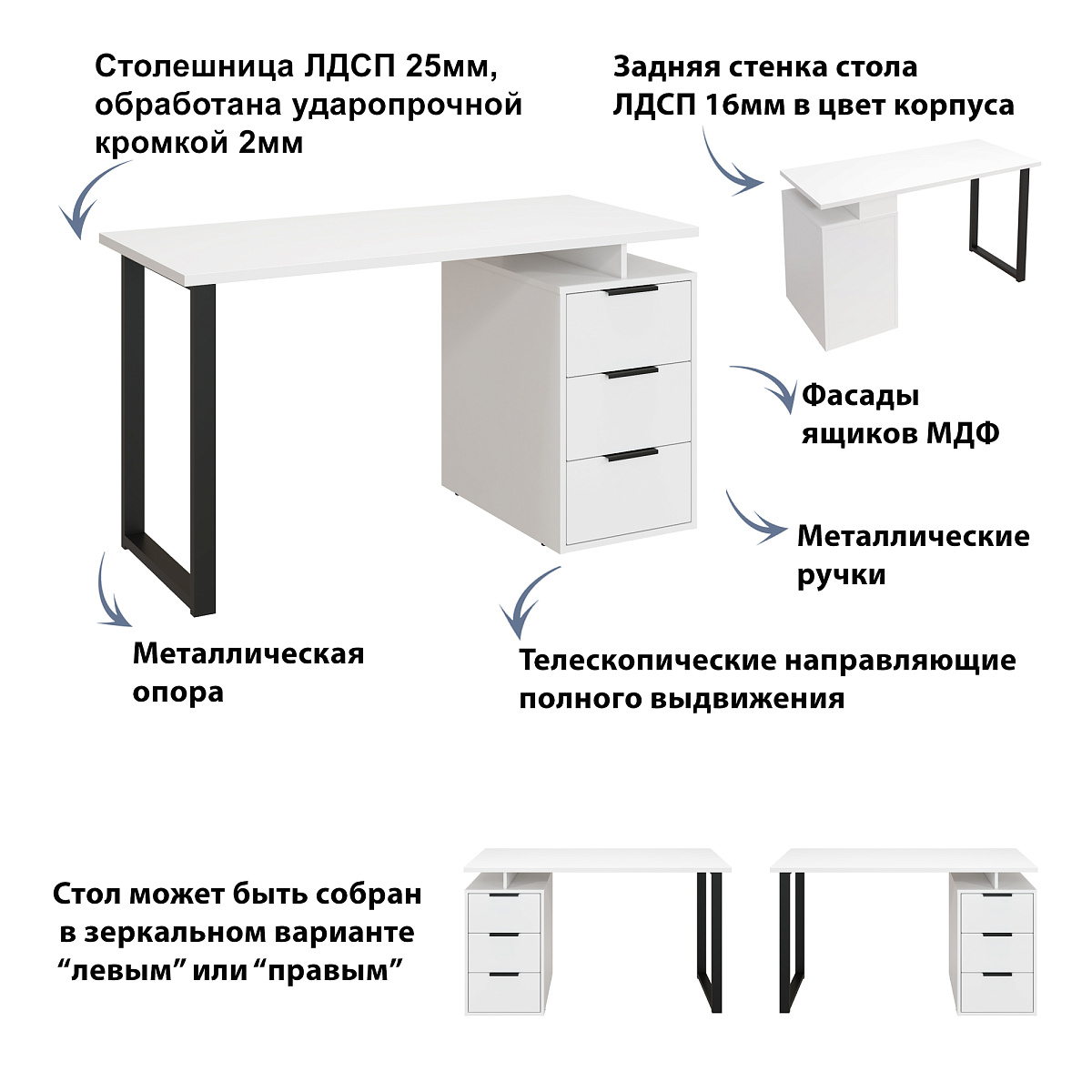 Столешница ЛДСП 25мм, обработана ударопрочной кромкой 2мм

Задняя стенка стола ЛДСП 16мм в цвет корпуса

Фасады ящиков МДФ

Металлические ручки

Металлическая опора

Телескопические направляющие полного выдвижения

Стол может быть собран в зеркальном варианте “левым” или “правым”